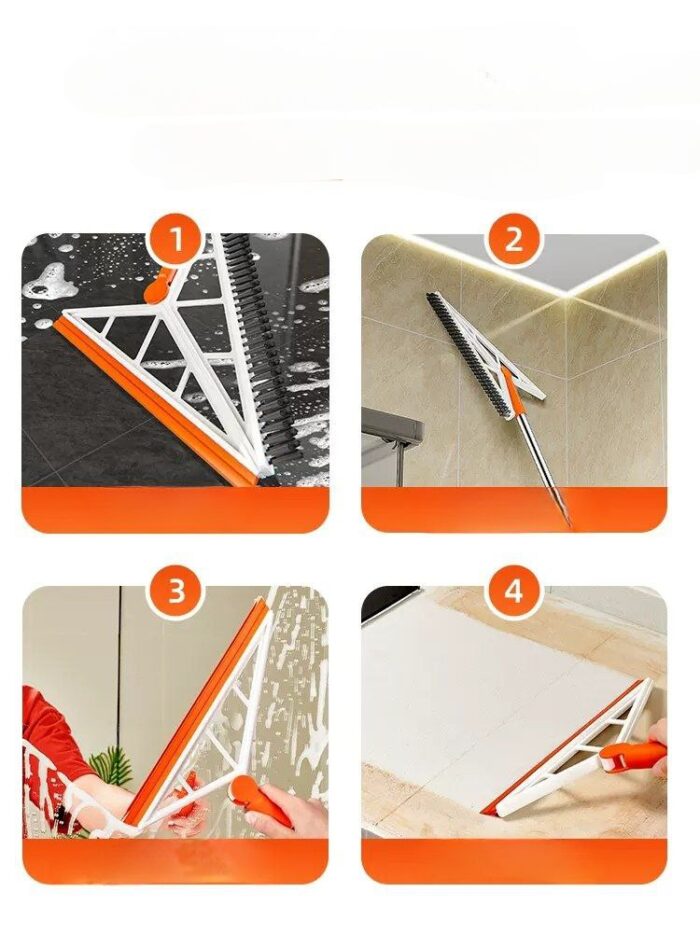 1

2

3

4